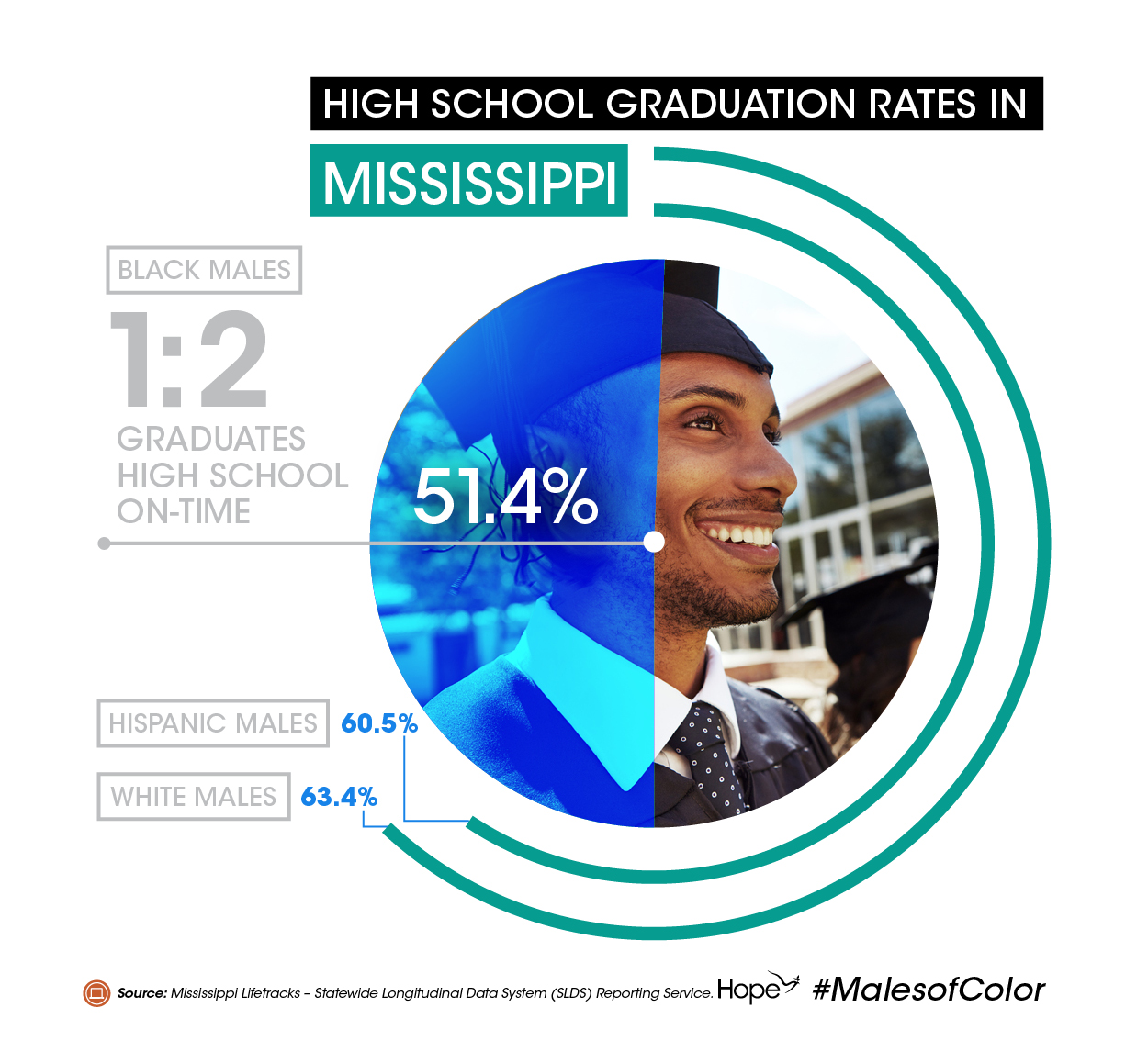 HIGH SCHOOL GRADUATION RATES IN

MISSISSIPPI

BLACK MALES

1:2

GRADUATES HIGH SCHOOL ON-TIME

51.4%

HISPANIC MALES 60.5%

WHITE MALES 63.4%

Source: Mississippi Lifetracks – Statewide Longitudinal Data System (SLDS) Reporting Service. Hope #MalesofColor